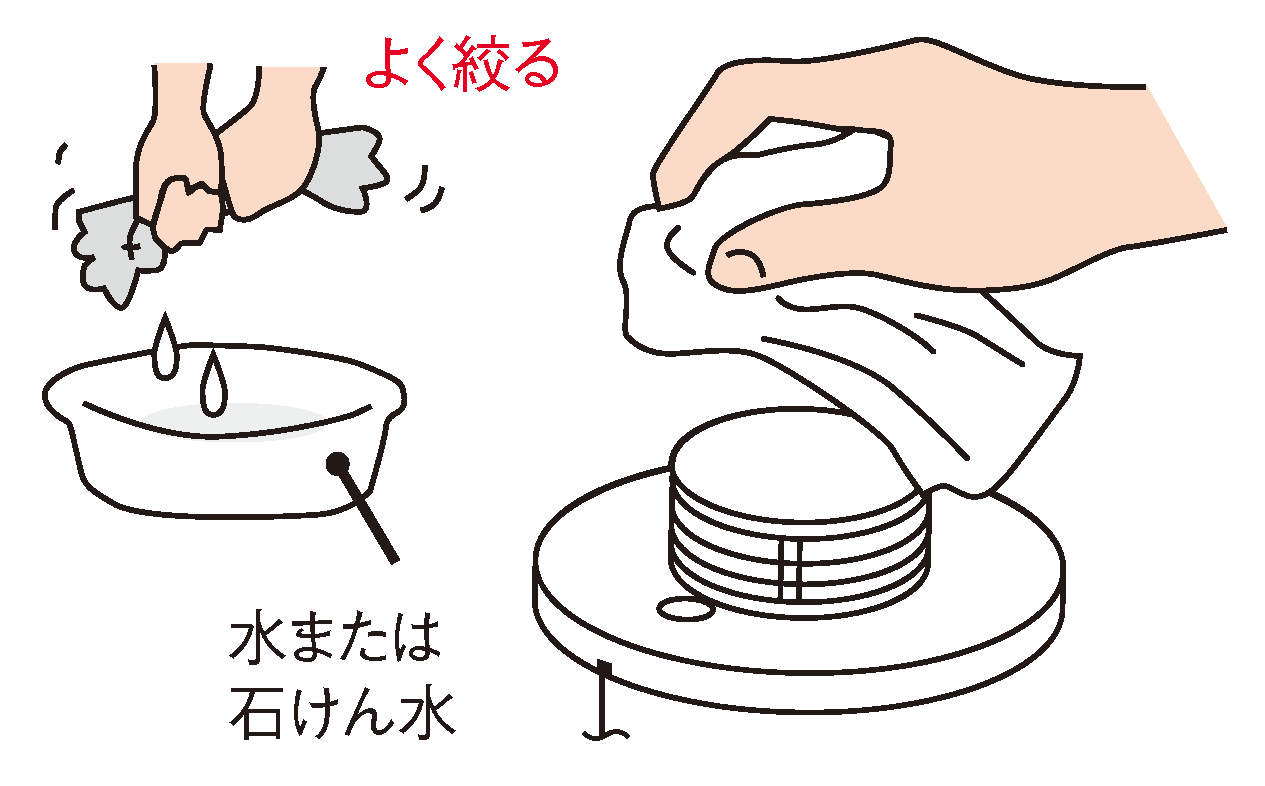 よく絞る

水または
石けん水