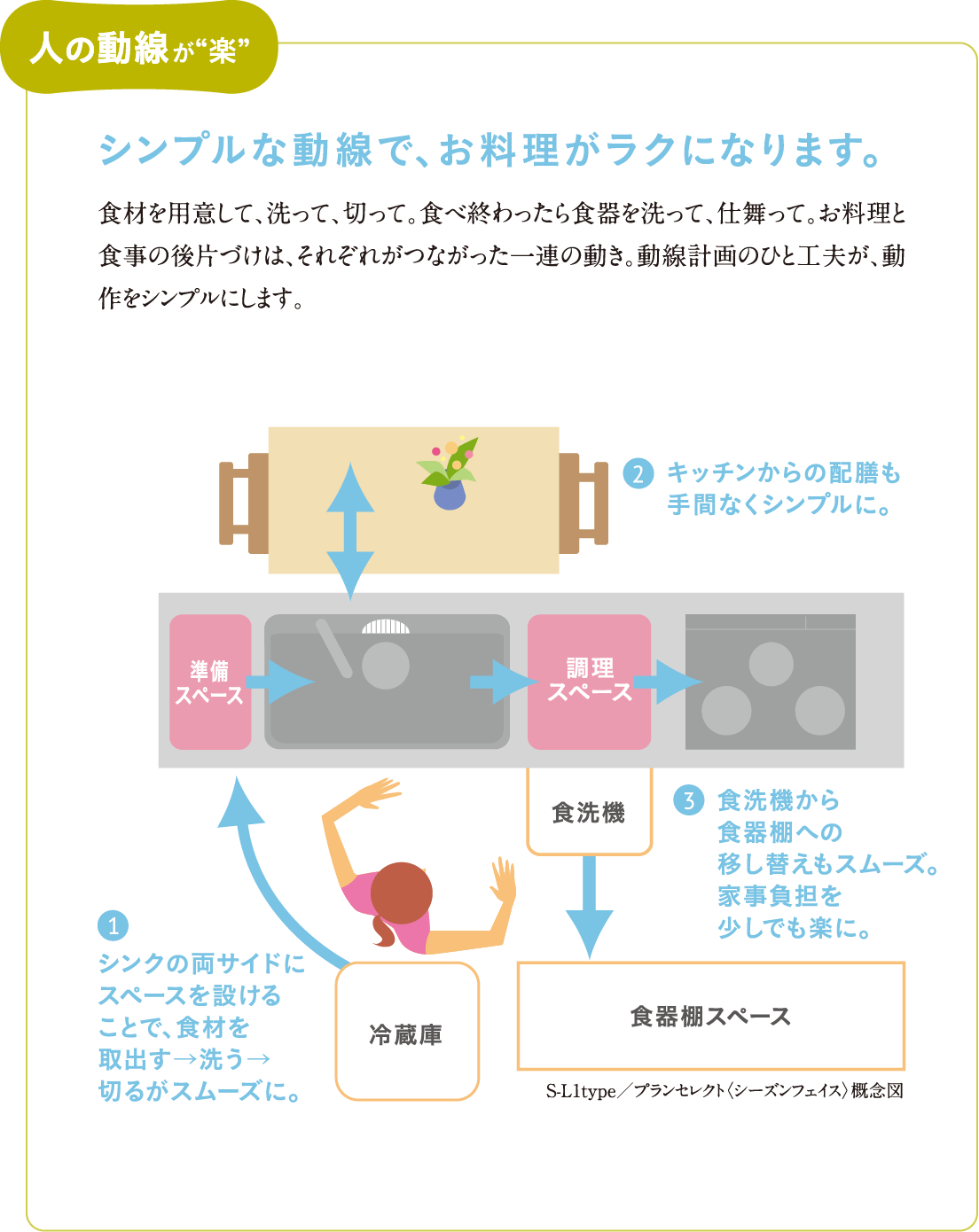 人の動線が“楽”

シンプルな動線で、お料理がラクになります。

食材を用意して、洗って、切って。食べ終わったら食器を洗って、仕舞って。お料理と食事の後片づけは、それぞれがつながった一連の動き。動線計画のひと工夫が、動作をシンプルにします。

2 キッチンからの配膳も手間なくシンプルに。

準備スペース

調理スペース

食洗機

3 食洗機から食器棚への移し替えもスムーズ。家事負担を少しでも楽に。

1 シンクの両サイドにスペースを設けることで、食材を取出す→洗う→切るがスムーズに。

冷蔵庫

食器棚スペース

S-L1type／プランセレクト〈シーズンフェイス〉概念図