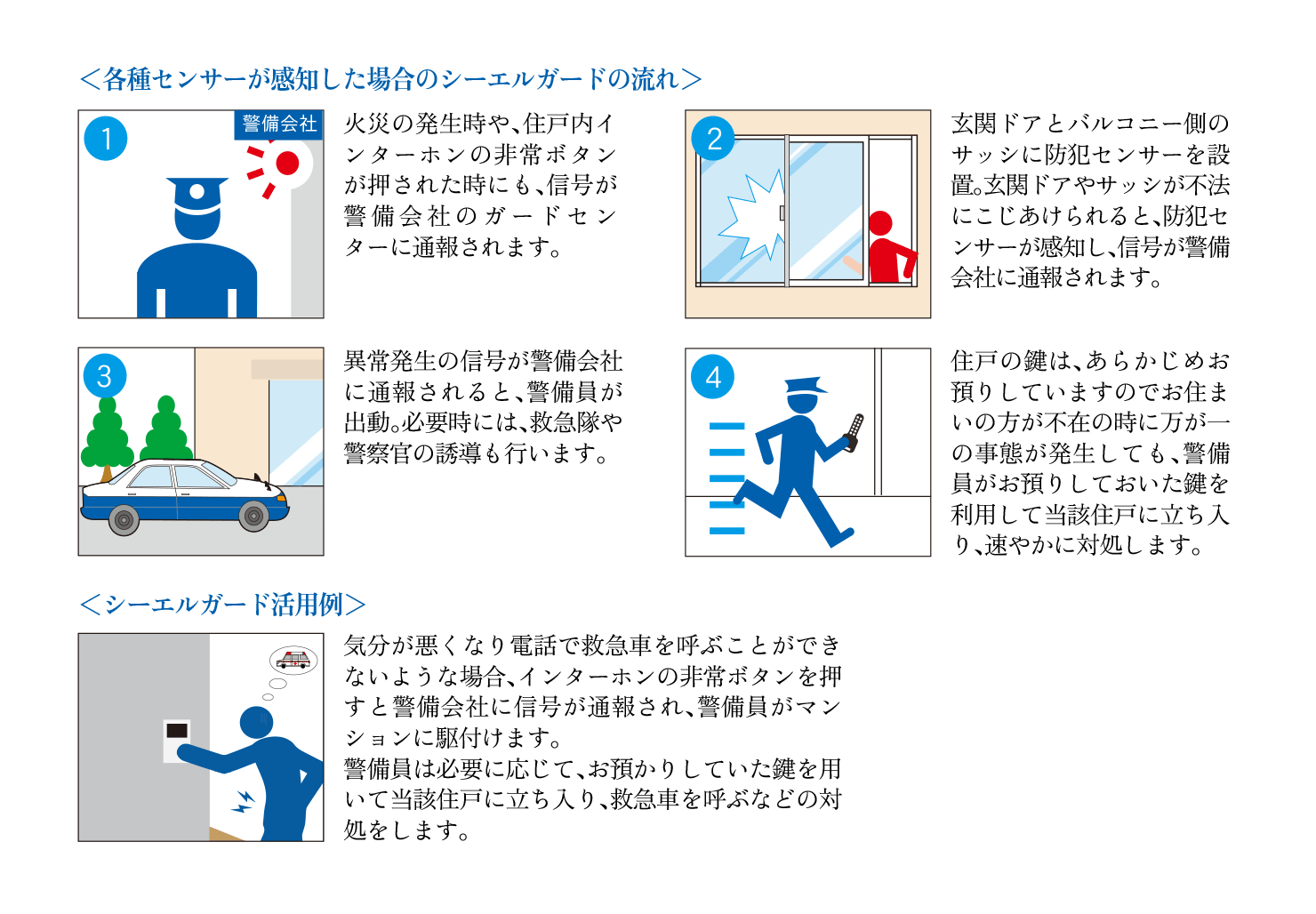 ＜各種センサーが感知した場合のシーエルガードの流れ＞

1
警備会社

火災の発生時や、住戸内インターホンの非常ボタンが押された時にも、信号が警備会社のガードセンターに通報されます。

2

玄関ドアとバルコニー側のサッシに防犯センサーを設置。玄関ドアやサッシが不法にこじあけられると、防犯センサーが感知し、信号が警備会社に通報されます。

3

異常発生の信号が警備会社に通報されると、警備員が出動。必要時には、救急隊や警察官の誘導も行います。

4

住戸の鍵は、あらかじめお預りしていますのでお住まいの方が不在の時に万が一の事態が発生しても、警備員がお預りしておいた鍵を利用して当該住戸に立ち入り、速やかに対処します。

＜シーエルガード活用例＞

気分が悪くなり電話で救急車を呼ぶことができないような場合、インターホンの非常ボタンを押すと警備会社に信号が通報され、警備員がマンションに駆付けます。
警備員は必要に応じて、お預かりしていた鍵を用いて当該住戸に立ち入り、救急車を呼ぶなどの対処をします。